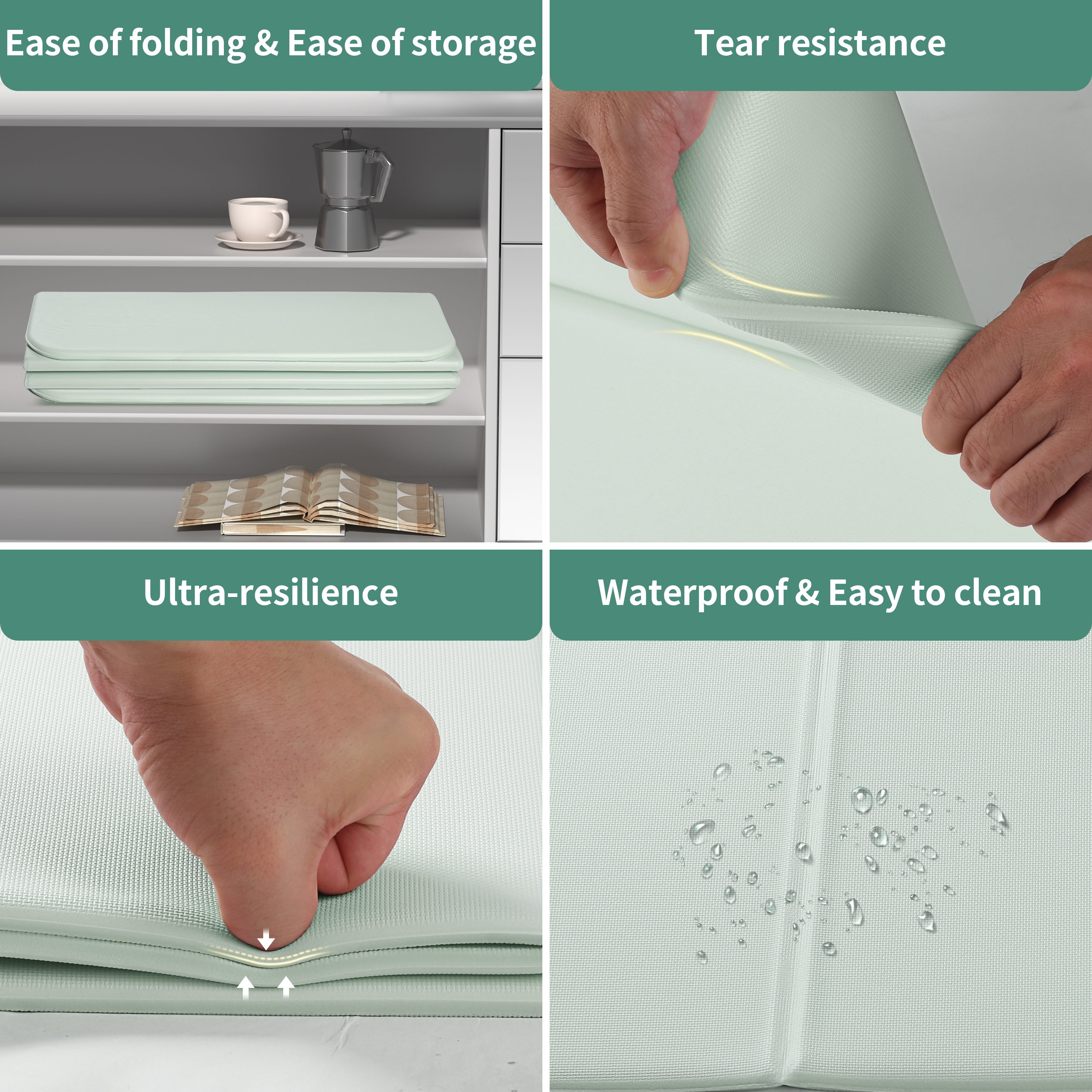 Ease of folding & Ease of storage

Tear resistance

Ultra-resilience

Waterproof & Easy to clean